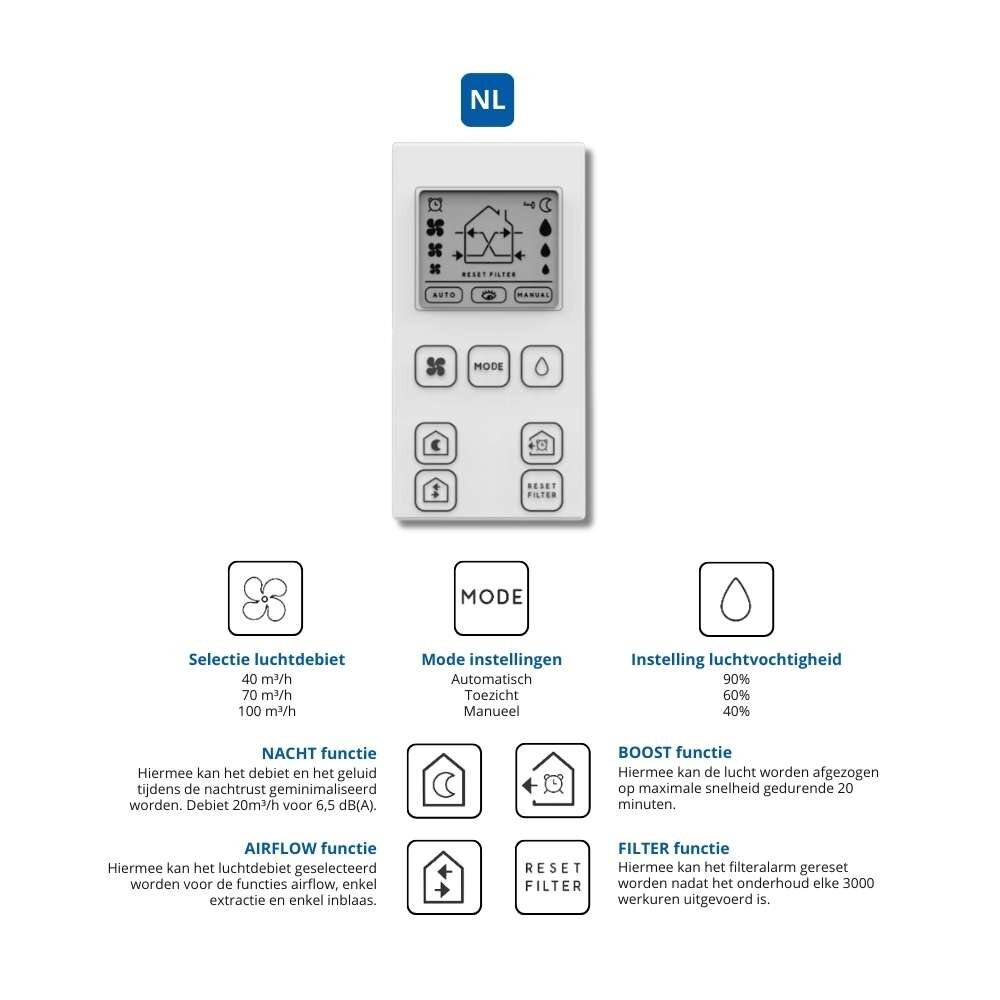 NL

RESET FILTER

AUTO

MANUAL

MODE

RESET FILTER

MODE

Selectie luchtdebiet
40 m³/h
70 m³/h
100 m³/h

Mode instellingen
Automatisch
Toezicht
Manueel

Instelling luchtvochtigheid
90%
60%
40%

NACHT functie
Hiermee kan het debiet en het geluid tijdens de nachtrust geminimaliseerd worden. Debiet 20m³/h voor 6,5 dB(A).

BOOST functie
Hiermee kan de lucht worden afgezogen op maximale snelheid gedurende 20 minuten.

AIRFLOW functie
Hiermee kan het luchtdebiet geselecteerd worden voor de functies airflow, enkel extractie en enkel inblaas.

RESET FILTER

FILTER functie
Hiermee kan het filteralarm gereset worden nadat het onderhoud elke 3000 werkuren uitgevoerd is.