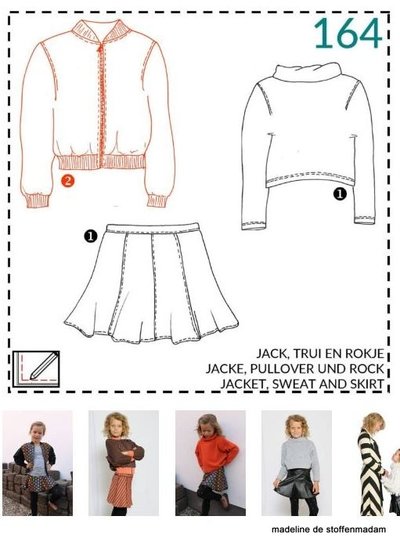 164

2

1

1

JACK, TRUI EN ROKJE
JACKE, PULLOVER UND ROCK
JACKET, SWEAT AND SKIRT

madeline de stoffenmadam