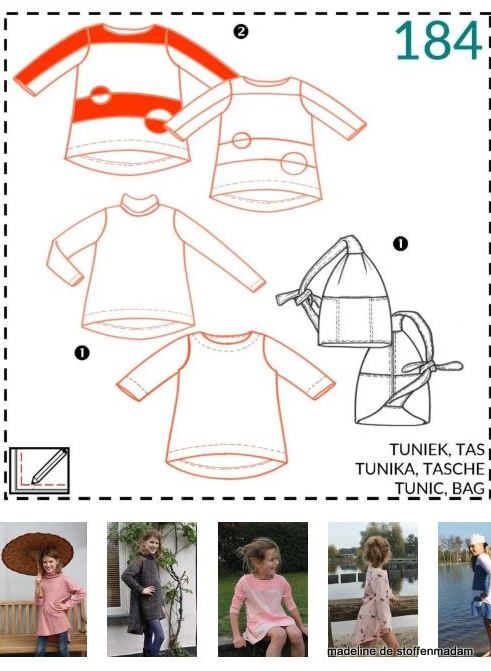 184

❷

❶

❶

TUNIEK, TAS
TUNIKA, TASCHE
TUNIC, BAG

madeline de stoffenmadam