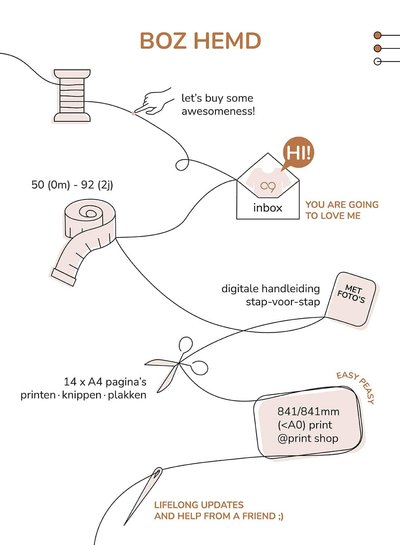 BOZ HEMD

let's buy some awesomeness!

HI!

inbox

YOU ARE GOING TO LOVE ME

50 (0m) - 92 (2j)

digitale handleiding stap-voor-stap

MET FOTO'S

14 x A4 pagina's printen · knippen · plakken

EASY PEASY

841/841mm (<A0) print @print shop

LIFELONG UPDATES AND HELP FROM A FRIEND ;)