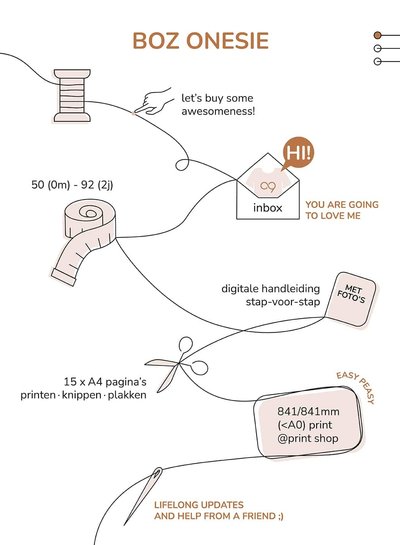 BOZ ONESIE

let's buy some awesomeness!

HI!

inbox

YOU ARE GOING TO LOVE ME

50 (0m) - 92 (2j)

digitale handleiding stap-voor-stap

MET FOTO'S

15 x A4 pagina's printen · knippen · plakken

EASY PEASY

841/841mm (<A0) print @print shop

LIFELONG UPDATES AND HELP FROM A FRIEND ;)