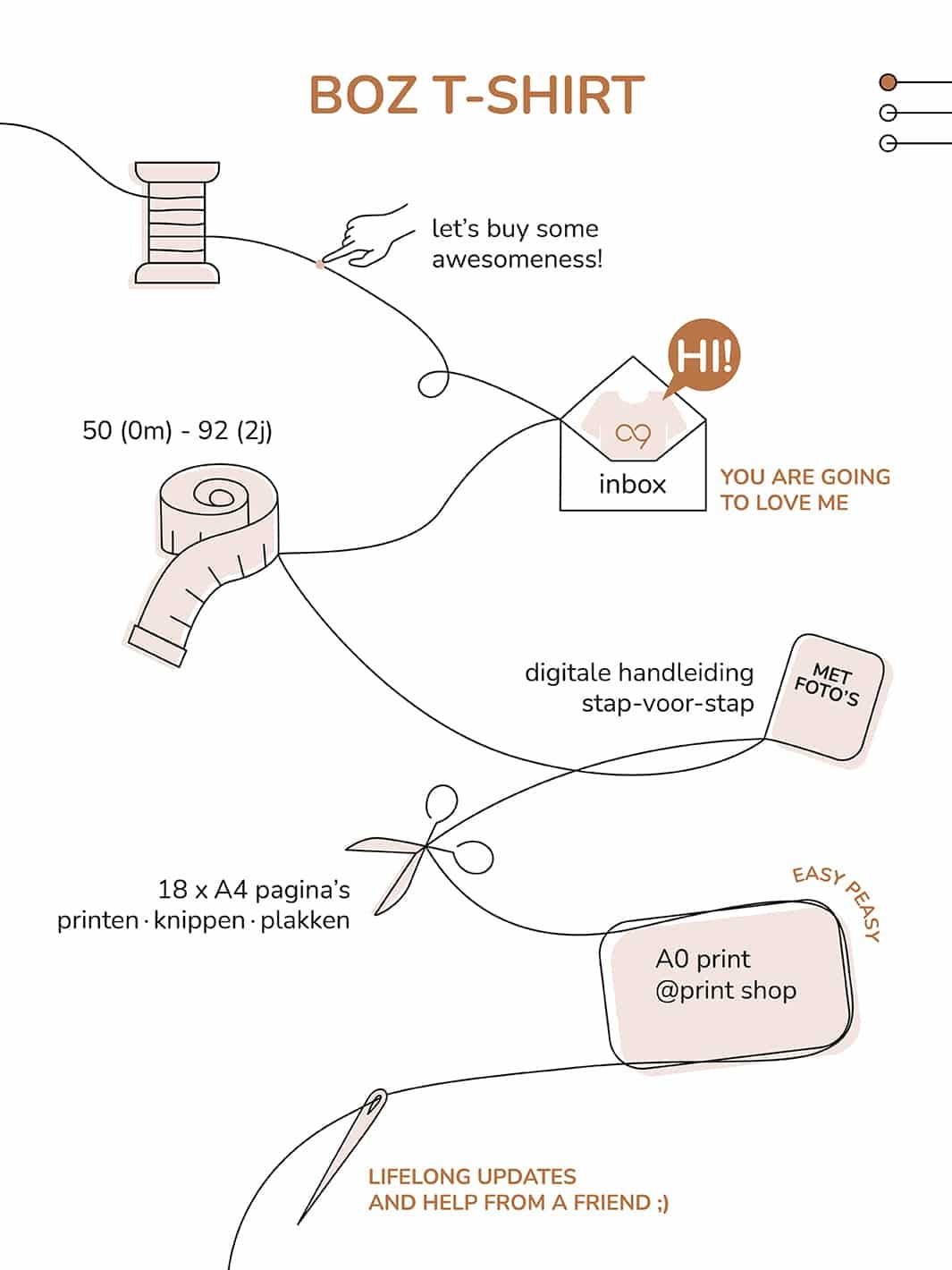 BOZ T-SHIRT

let's buy some awesomeness!

HI!

inbox

YOU ARE GOING TO LOVE ME

50 (0m) - 92 (2j)

digitale handleiding stap-voor-stap

MET FOTO'S

18 x A4 pagina's printen · knippen · plakken

EASY PEASY

A0 print @print shop

LIFELONG UPDATES AND HELP FROM A FRIEND ;)