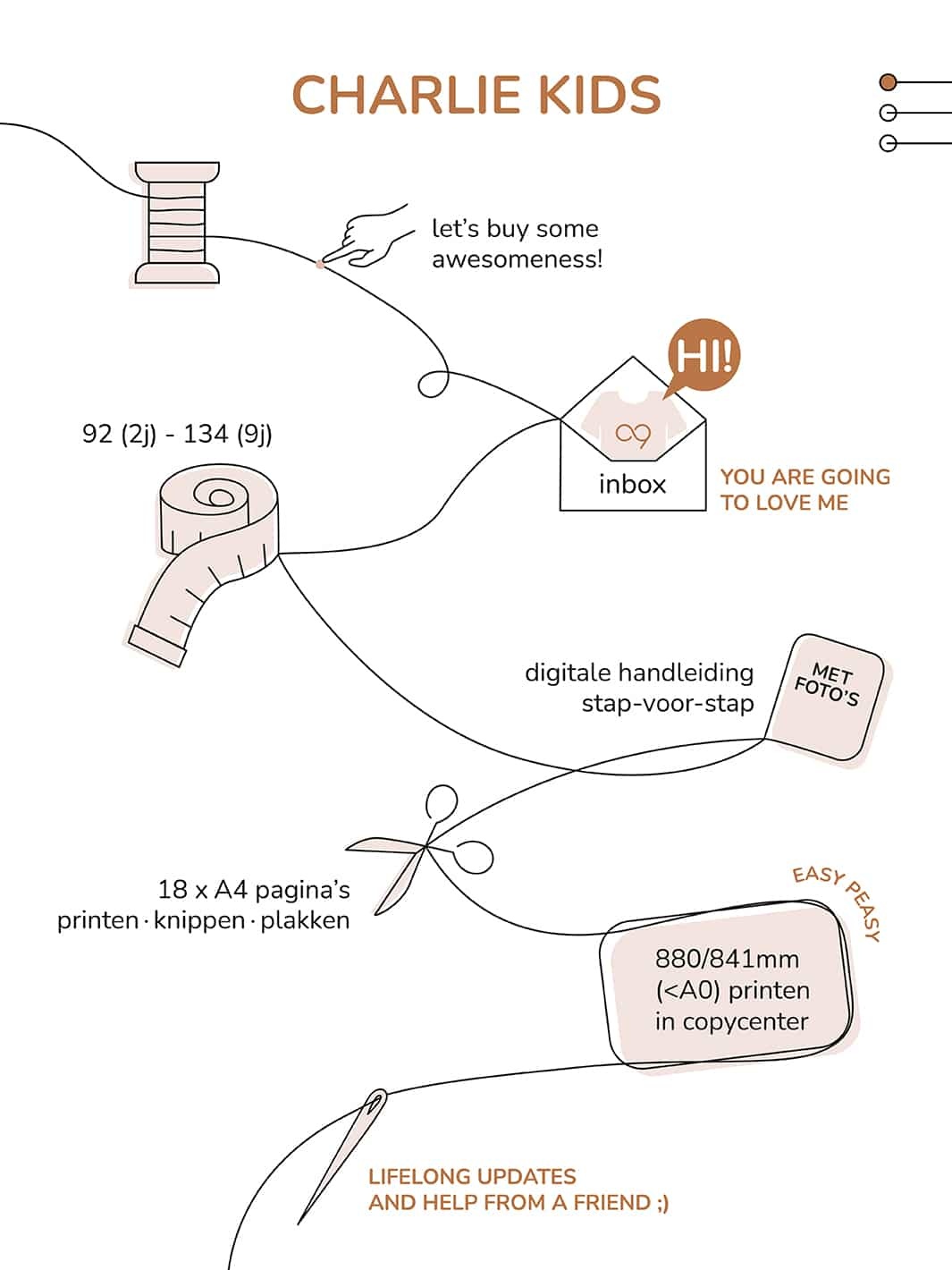 CHARLIE KIDS

let's buy some awesomeness!

HI!

inbox

YOU ARE GOING TO LOVE ME

92 (2j) - 134 (9j)

digitale handleiding stap-voor-stap

MET FOTO'S

18 x A4 pagina's printen · knippen · plakken

EASY PEASY

880/841mm (<A0) printen in copycenter

LIFELONG UPDATES AND HELP FROM A FRIEND ;)