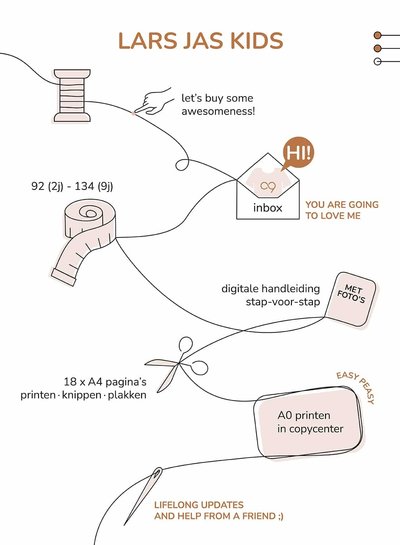 LARS JAS KIDS

let's buy some awesomeness!

HI!

inbox

YOU ARE GOING TO LOVE ME

92 (2j) - 134 (9j)

digitale handleiding stap-voor-stap

MET FOTO'S

18 x A4 pagina's printen · knippen · plakken

EASY PEASY

A0 printen in copycenter

LIFELONG UPDATES AND HELP FROM A FRIEND ;)