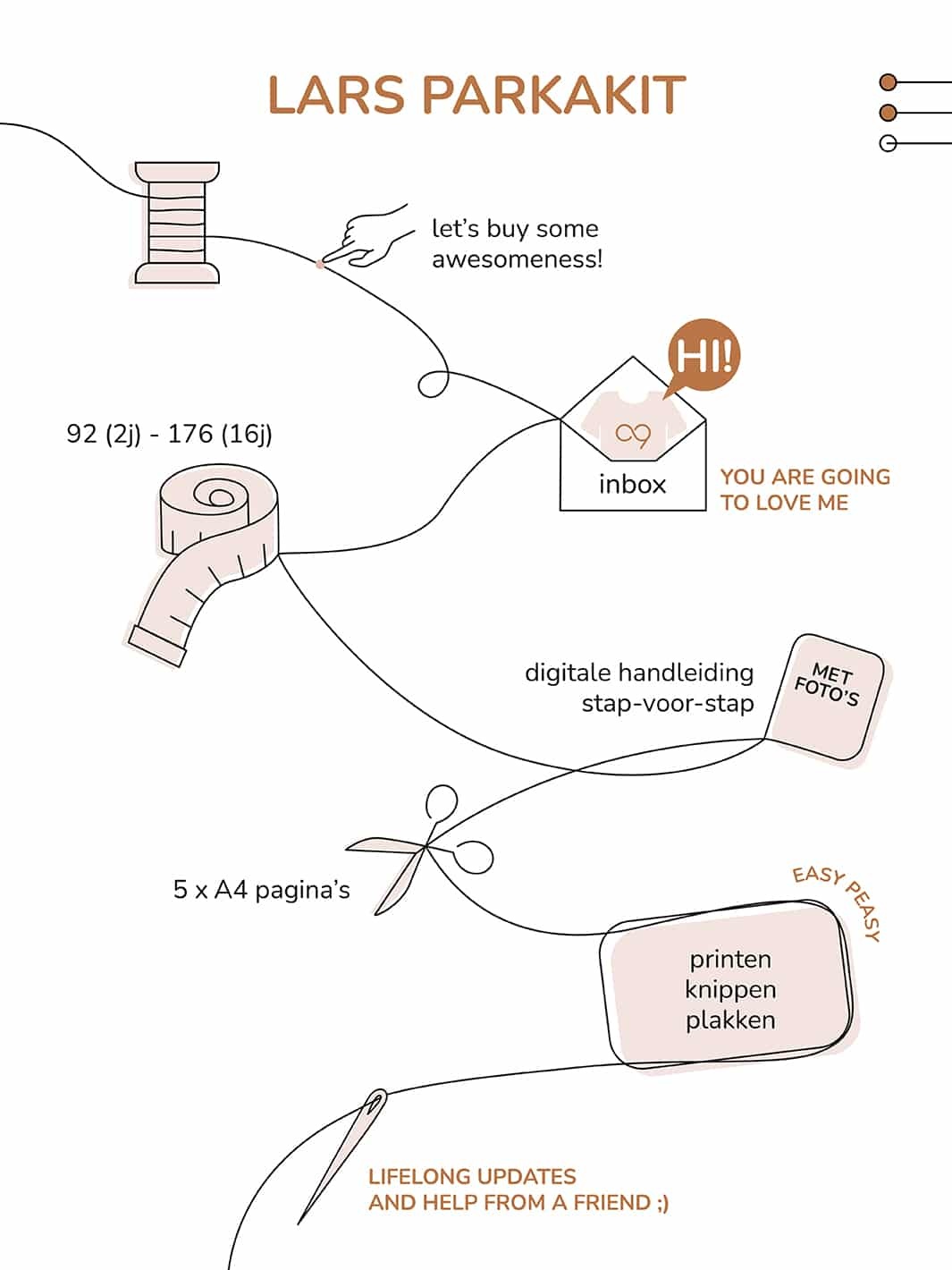 LARS PARKAKIT

let's buy some awesomeness!

HI!

inbox

YOU ARE GOING TO LOVE ME

92 (2j) - 176 (16j)

digitale handleiding stap-voor-stap

MET FOTO'S

5 x A4 pagina's

EASY PEASY

printen
knippen
plakken

LIFELONG UPDATES AND HELP FROM A FRIEND ;)