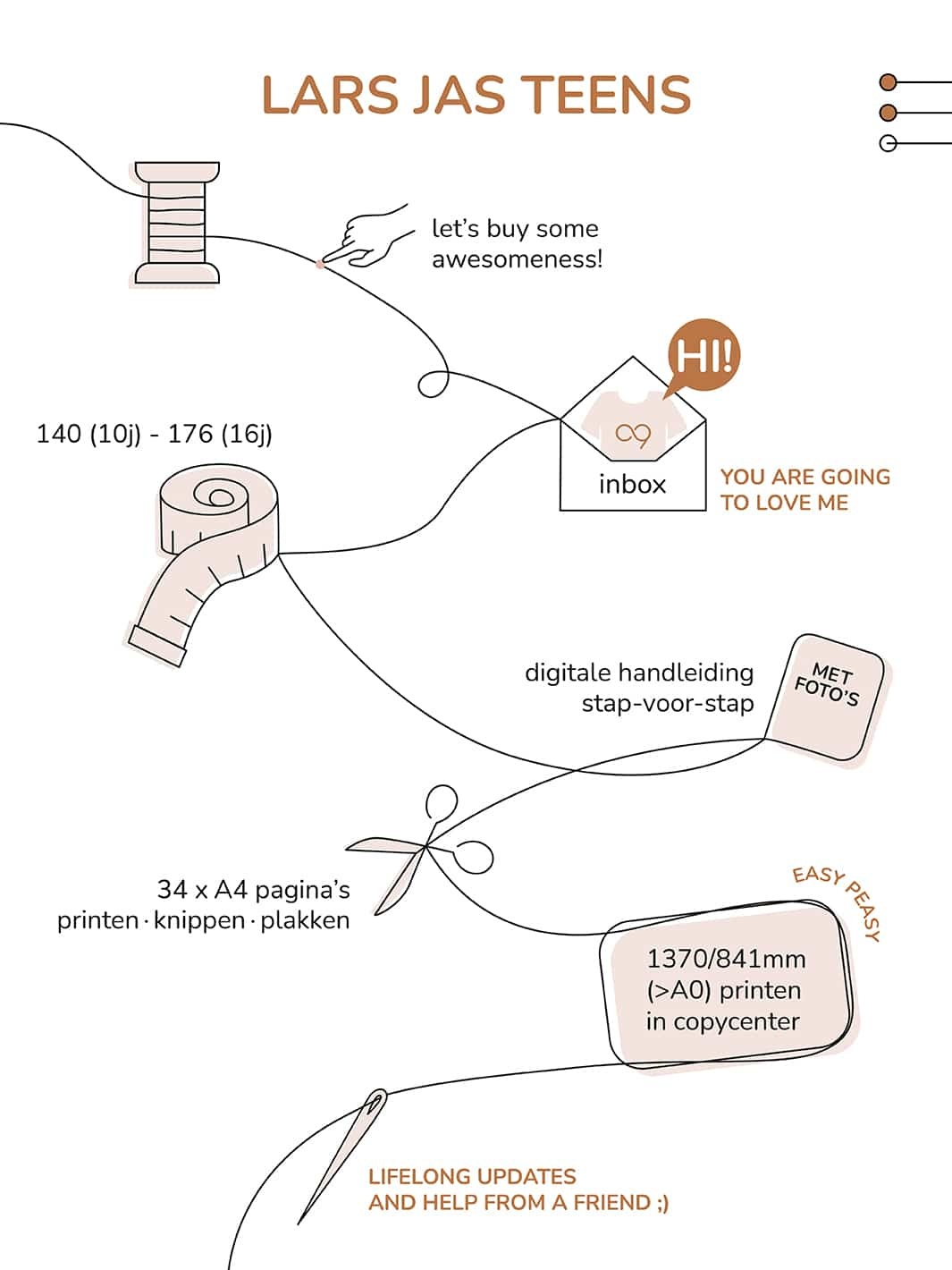 LARS JAS TEENS

let's buy some awesomeness!

HI!

inbox

YOU ARE GOING TO LOVE ME

140 (10j) - 176 (16j)

digitale handleiding stap-voor-stap

MET FOTO'S

34 x A4 pagina's printen · knippen · plakken

EASY PEASY

1370/841mm (>A0) printen in copycenter

LIFELONG UPDATES AND HELP FROM A FRIEND ;)