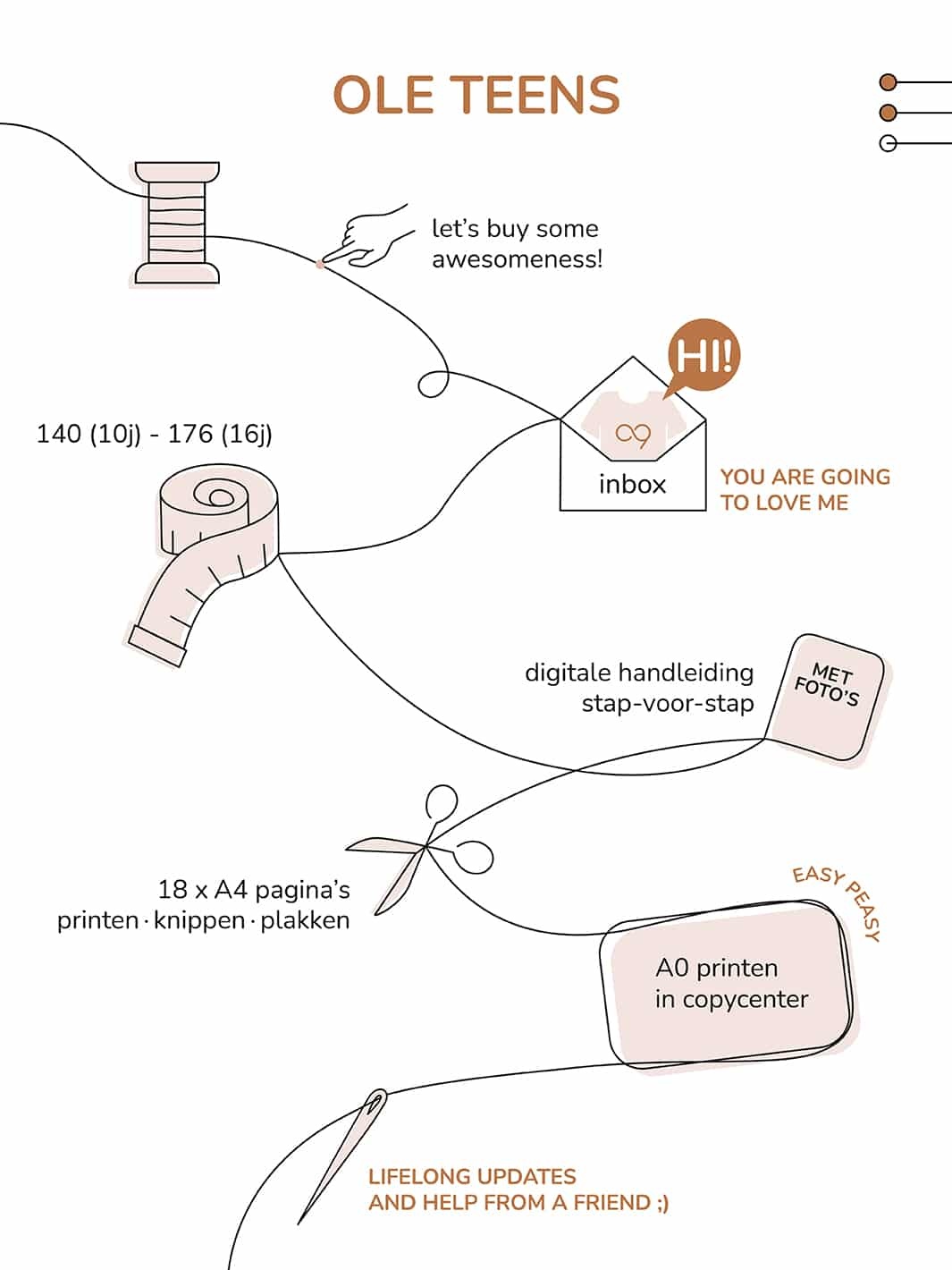 OLE TEENS

let's buy some awesomeness!

HI!

inbox

YOU ARE GOING TO LOVE ME

140 (10j) - 176 (16j)

digitale handleiding stap-voor-stap

MET FOTO'S

18 x A4 pagina's printen · knippen · plakken

EASY PEASY

A0 printen in copycenter

LIFELONG UPDATES AND HELP FROM A FRIEND ;)