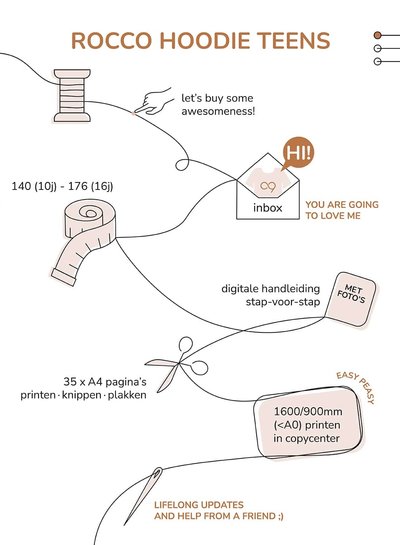 ROCCO HOODIE TEENS

let's buy some awesomeness!

HI!

inbox

YOU ARE GOING TO LOVE ME

140 (10j) - 176 (16j)

digitale handleiding stap-voor-stap

MET FOTO'S

35 x A4 pagina's printen · knippen · plakken

EASY PEASY

1600/900mm (<A0) printen in copycenter

LIFELONG UPDATES AND HELP FROM A FRIEND ;)