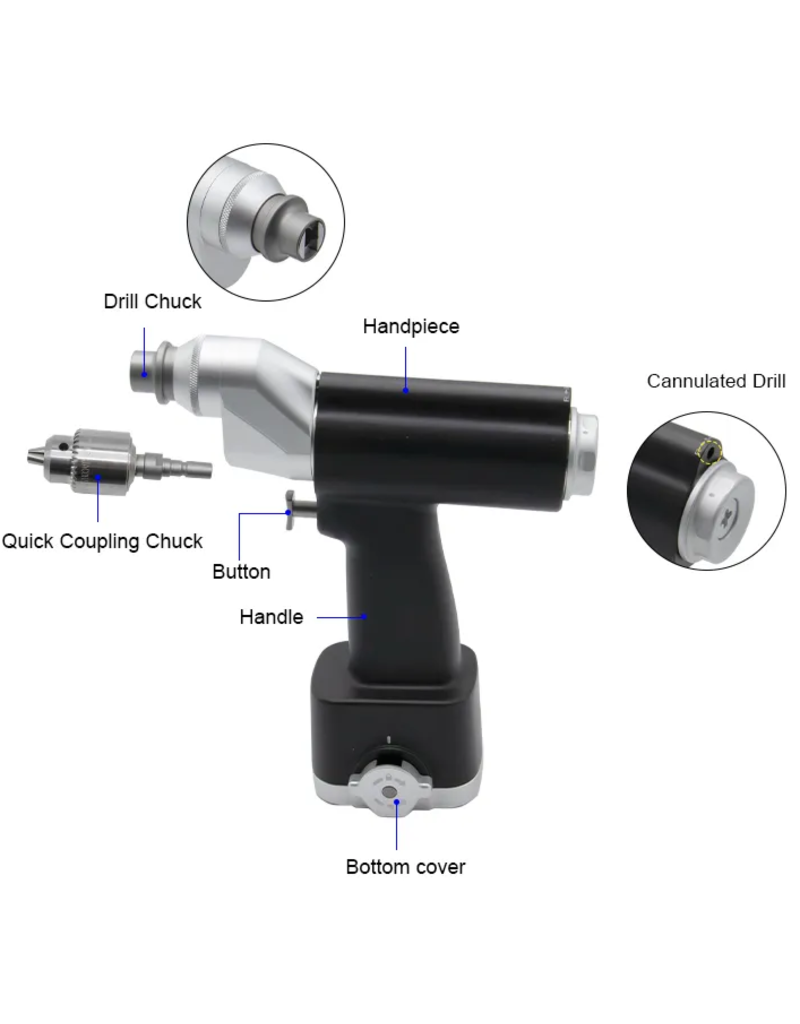 Drill Chuck

Handpiece

Cannulated Drill

Quick Coupling Chuck

Button

Handle

Bottom cover