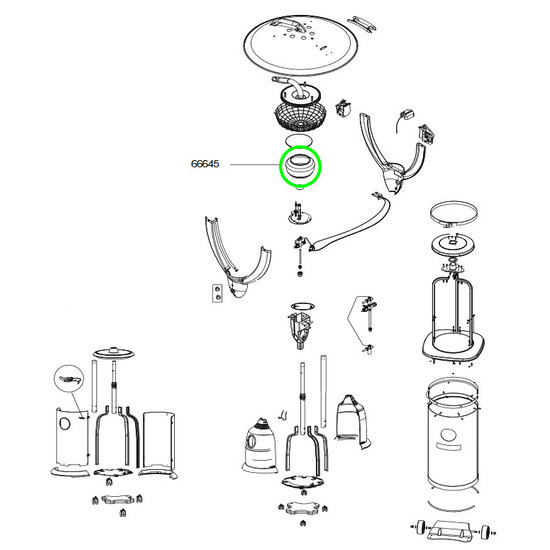 66645