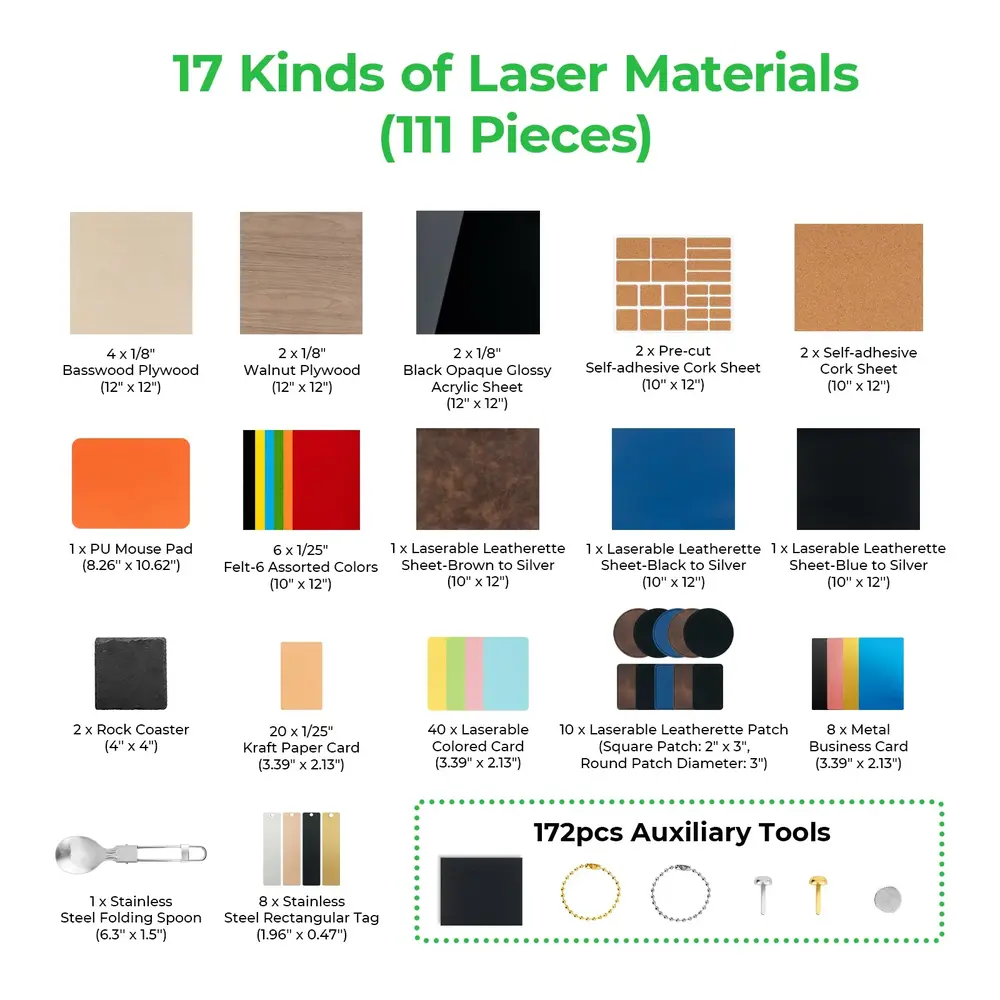 17 Kinds of Laser Materials
(111 Pieces)

4 x 1/8"
Basswood Plywood
(12" x 12")

2 x 1/8"
Walnut Plywood
(12" x 12")

2 x 1/8"
Black Opaque Glossy
Acrylic Sheet
(12" x 12")

2 x Pre-cut
Self-adhesive Cork Sheet
(10" x 12")

2 x Self-adhesive
Cork Sheet
(10" x 12")

1 x PU Mouse Pad
(8.26" x 10.62")

6 x 1/25"
Felt-6 Assorted Colors
(10" x 12")

1 x Laserable Leatherette
Sheet-Brown to Silver
(10" x 12")

1 x Laserable Leatherette
Sheet-Black to Silver
(10" x 12")

1 x Laserable Leatherette
Sheet-Blue to Silver
(10" x 12")

2 x Rock Coaster
(4" x 4")

20 x 1/25"
Kraft Paper Card
(3.39" x 2.13")

40 x Laserable
Colored Card
(3.39" x 2.13")

10 x Laserable Leatherette Patch
(Square Patch: 2" x 3",
Round Patch Diameter: 3")

8 x Metal
Business Card
(3.39" x 2.13")

1 x Stainless
Steel Folding Spoon
(6.3" x 1.5")

8 x Stainless
Steel Rectangular Tag
(1.96" x 0.47")

172pcs Auxiliary Tools