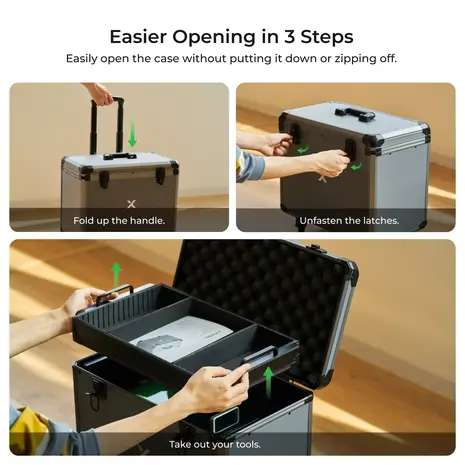 Easier Opening in 3 Steps
Easily open the case without putting it down or zipping off.

Fold up the handle.

Unfasten the latches.

Take out your tools.