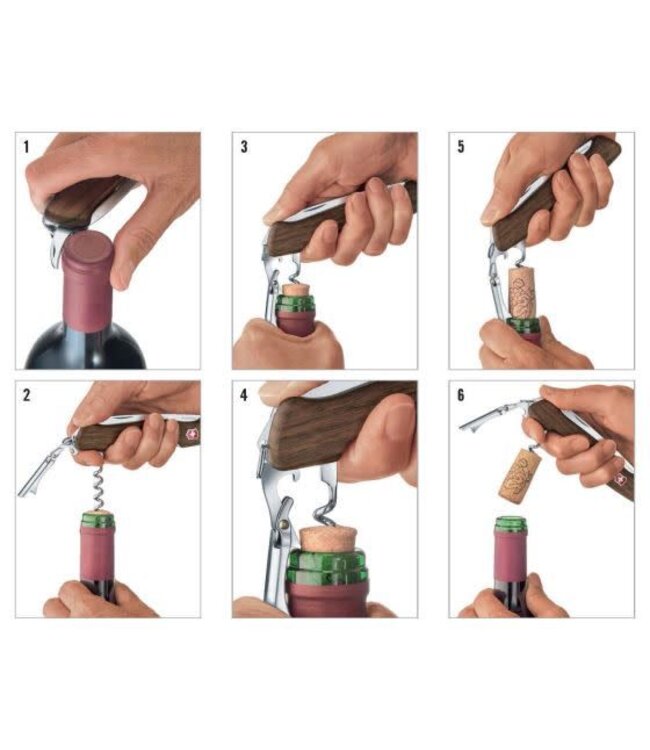 1

3

5

2

4

6