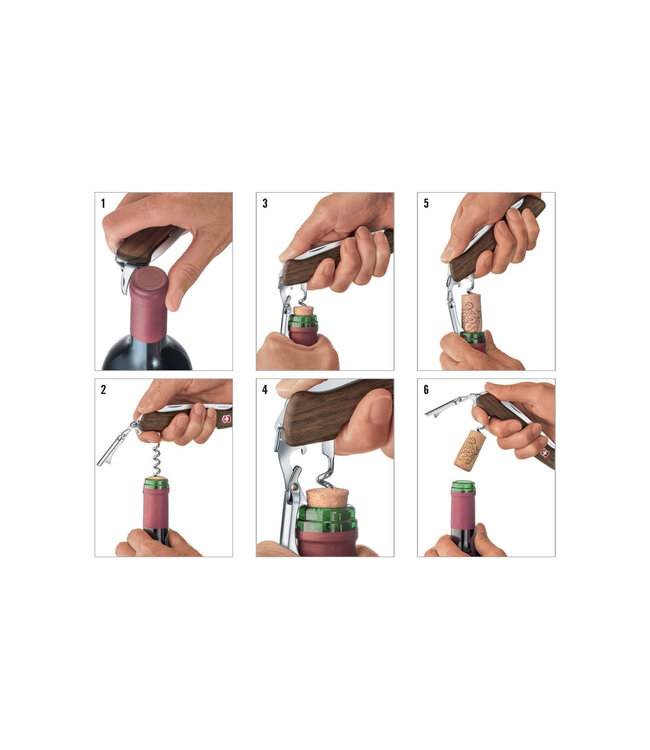 1

3

5

2

4

6