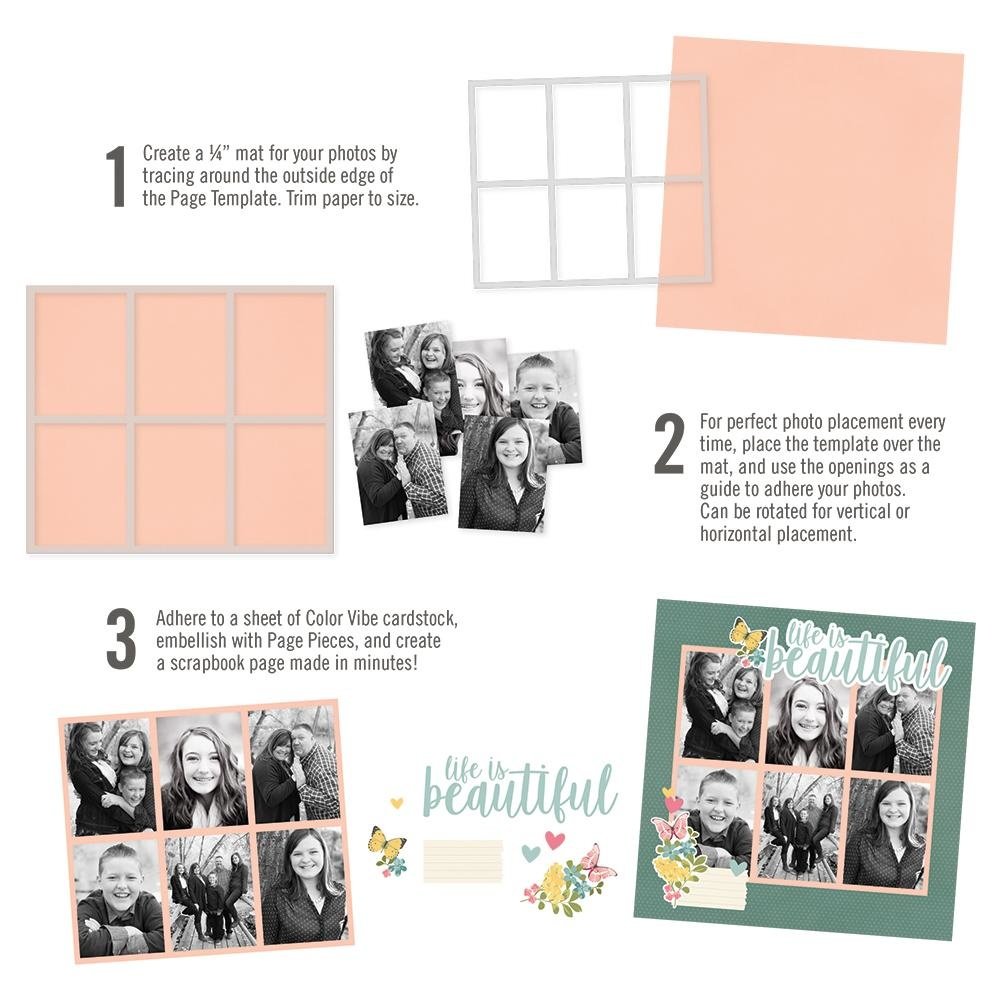 1 Create a ¼" mat for your photos by tracing around the outside edge of the Page Template. Trim paper to size.

2 For perfect photo placement every time, place the template over the mat, and use the openings as a guide to adhere your photos. Can be rotated for vertical or horizontal placement.

3 Adhere to a sheet of Color Vibe cardstock, embellish with Page Pieces, and create a scrapbook page made in minutes!

life is beautiful

life is beautiful