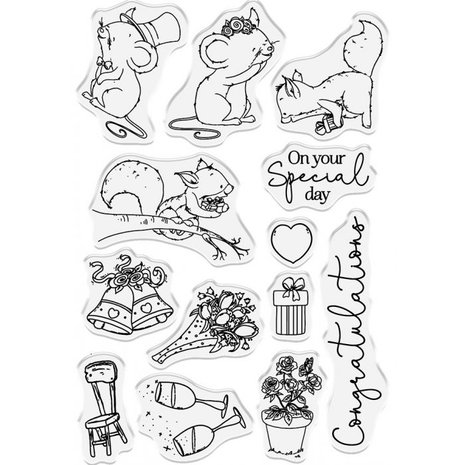 On your Special day

Congratulations