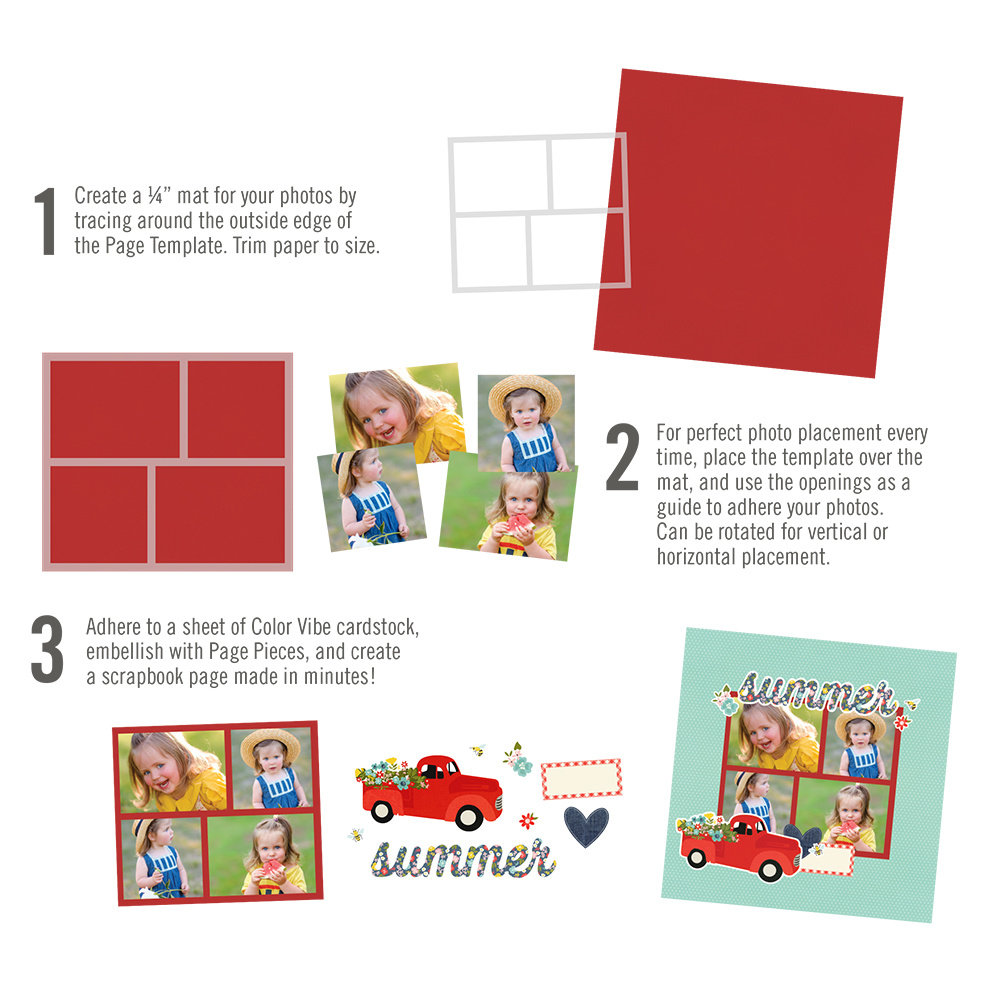 1 Create a ¼" mat for your photos by tracing around the outside edge of the Page Template. Trim paper to size.

2 For perfect photo placement every time, place the template over the mat, and use the openings as a guide to adhere your photos. Can be rotated for vertical or horizontal placement.

3 Adhere to a sheet of Color Vibe cardstock, embellish with Page Pieces, and create a scrapbook page made in minutes!

summer

summer