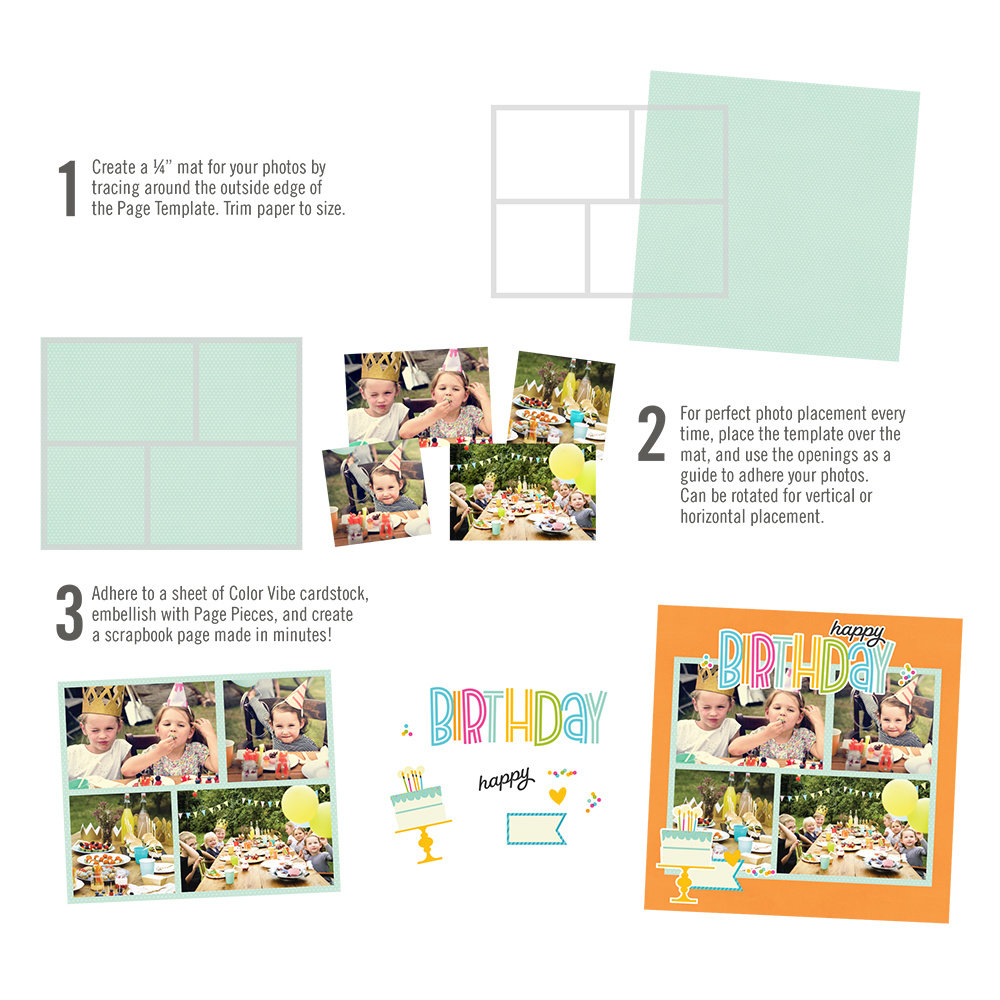 1 Create a ¼" mat for your photos by tracing around the outside edge of the Page Template. Trim paper to size.

2 For perfect photo placement every time, place the template over the mat, and use the openings as a guide to adhere your photos. Can be rotated for vertical or horizontal placement.

3 Adhere to a sheet of Color Vibe cardstock, embellish with Page Pieces, and create a scrapbook page made in minutes!

BIRTHDAY

happy

happy

BIRTHDAY