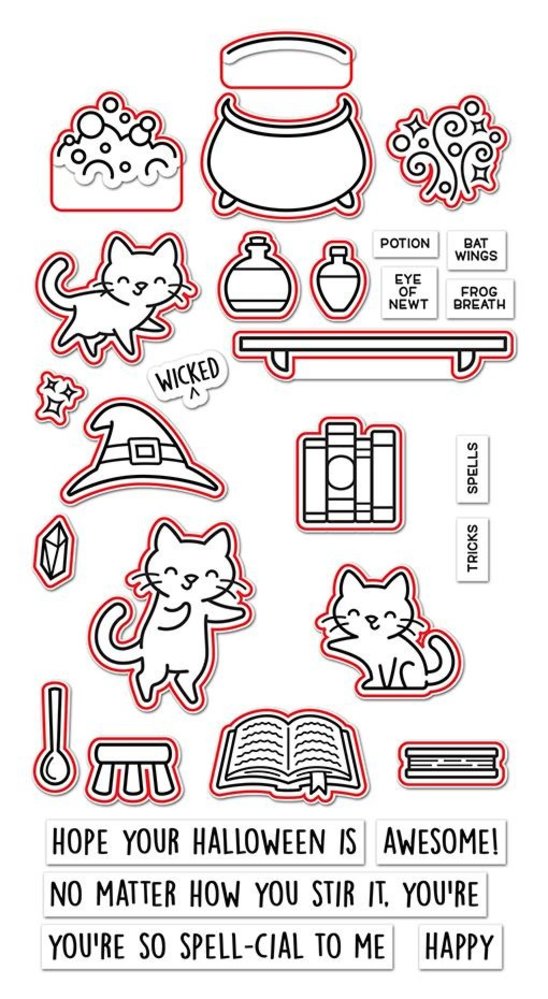 POTION

BAT WINGS

EYE OF NEWT

FROG BREATH

WICKED ^

SPELLS

TRICKS

HOPE YOUR HALLOWEEN IS

AWESOME!

NO MATTER HOW YOU STIR IT, YOU'RE

YOU'RE SO SPELL-CIAL TO ME

HAPPY