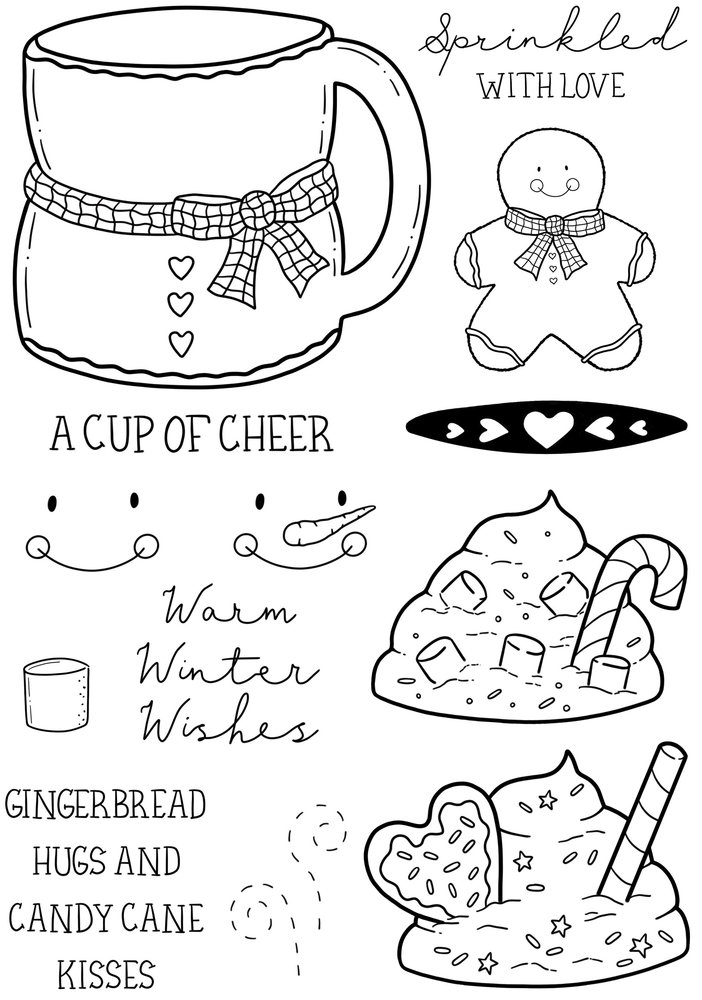 Sprinkled
WITH LOVE

A CUP OF CHEER

Warm
Winter
Wishes

GINGERBREAD
HUGS AND
CANDY CANE
KISSES