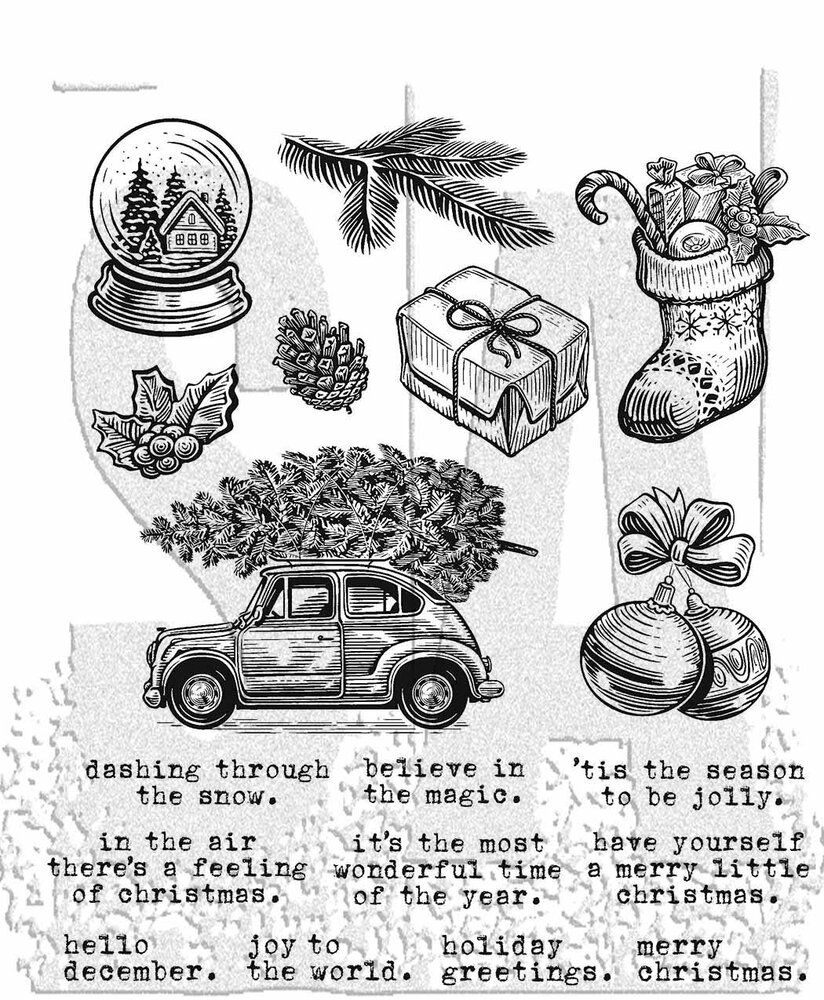 dashing through the snow.

believe in the magic.

'tis the season to be jolly.

in the air there's a feeling of christmas.

it's the most wonderful time of the year.

have yourself a merry little christmas.

hello december.

joy to the world.

holiday greetings.

merry christmas.