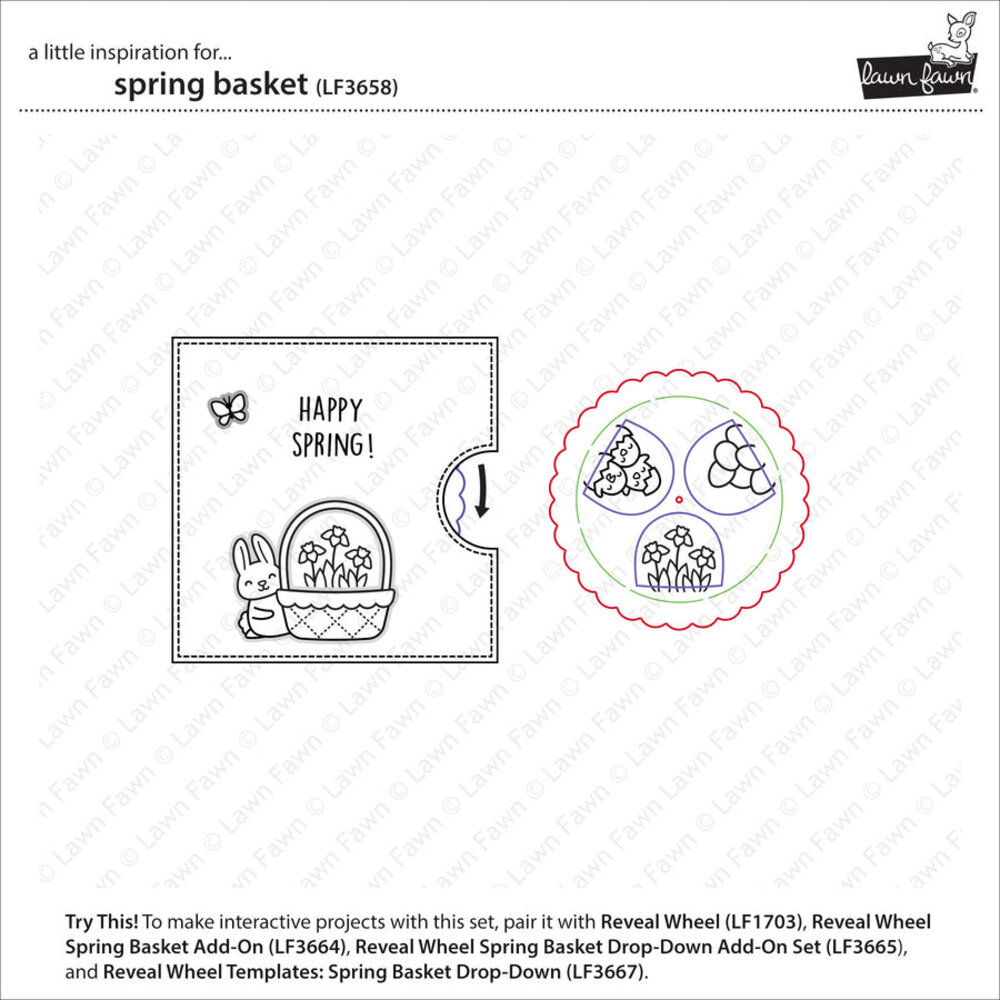 a little inspiration for...
spring basket (LF3658)

lawn fawn

© Lawn Fawn

HAPPY SPRING!

Try This! To make interactive projects with this set, pair it with Reveal Wheel (LF1703), Reveal Wheel Spring Basket Add-On (LF3664), Reveal Wheel Spring Basket Drop-Down Add-On Set (LF3665), and Reveal Wheel Templates: Spring Basket Drop-Down (LF3667).