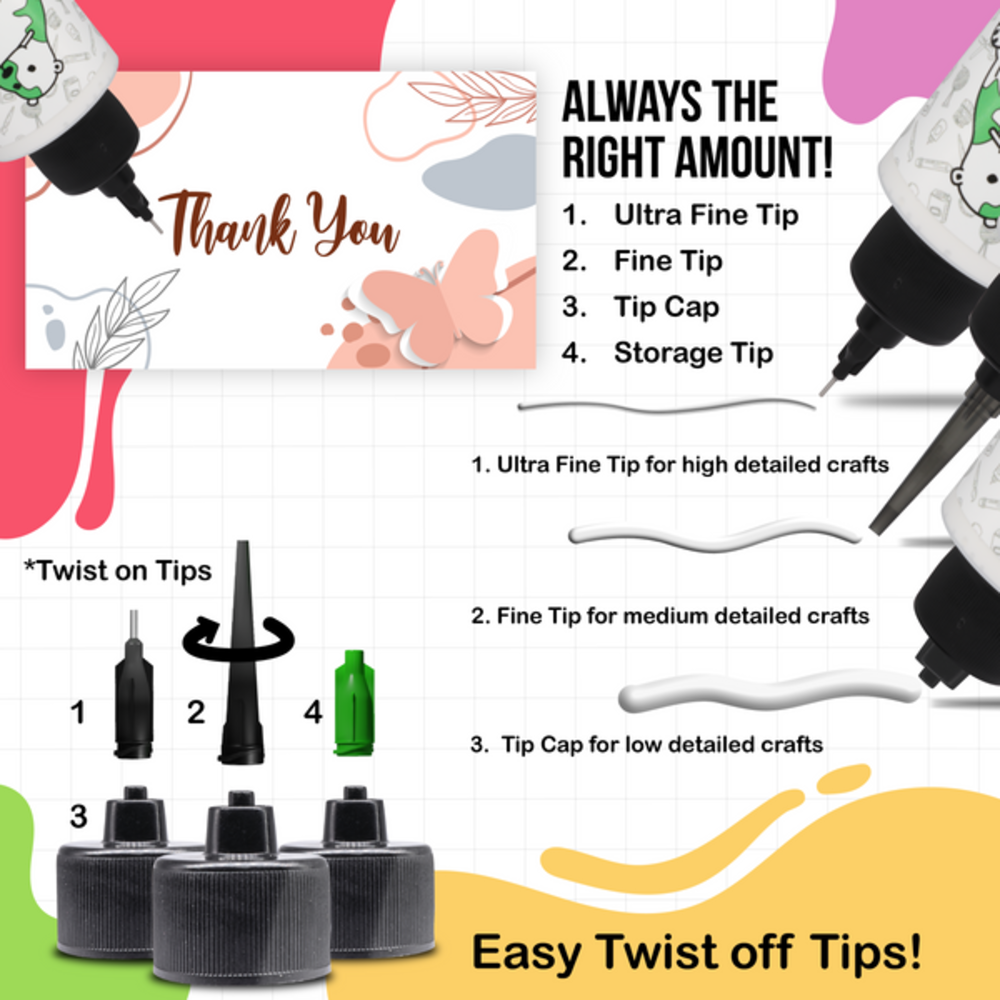 Thank You

ALWAYS THE RIGHT AMOUNT!

1. Ultra Fine Tip
2. Fine Tip
3. Tip Cap
4. Storage Tip

1. Ultra Fine Tip for high detailed crafts

2. Fine Tip for medium detailed crafts

3. Tip Cap for low detailed crafts

*Twist on Tips

1
2
4
3

Easy Twist off Tips!