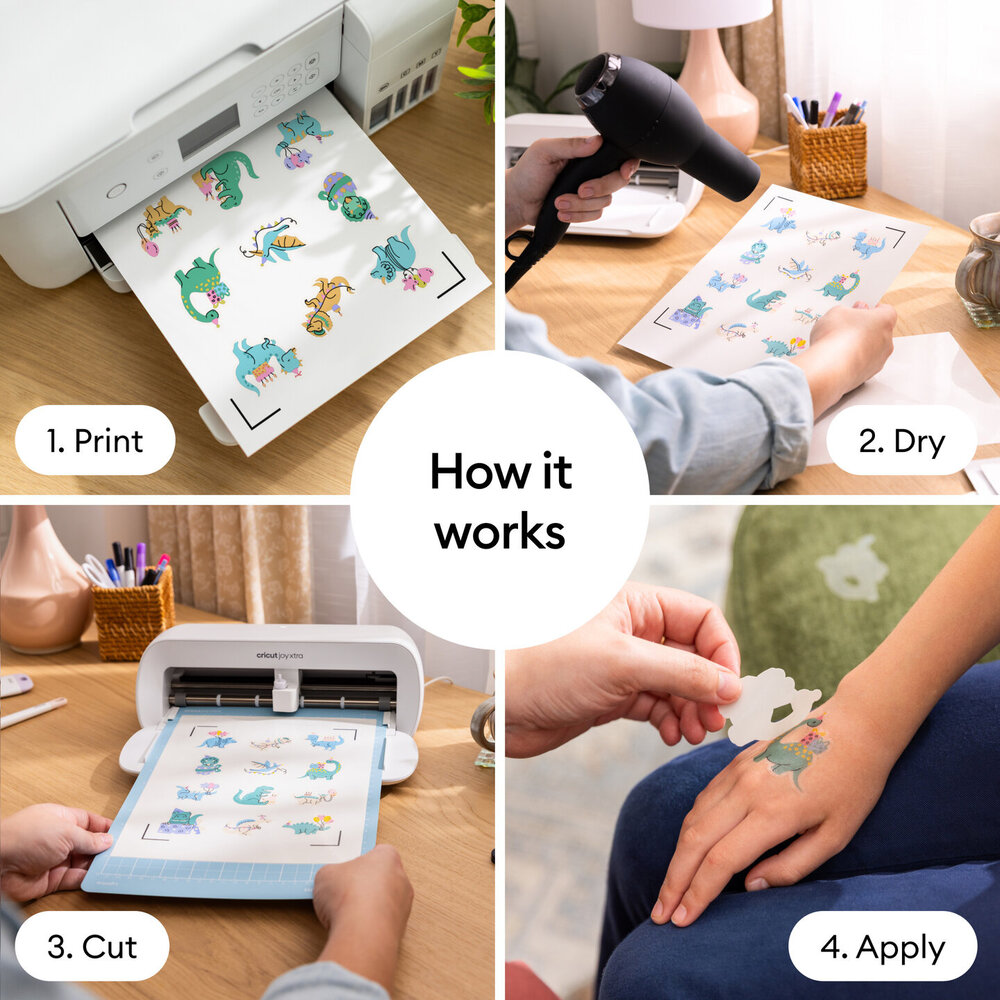 1. Print

2. Dry

How it works

cricut joy xtra

3. Cut

4. Apply