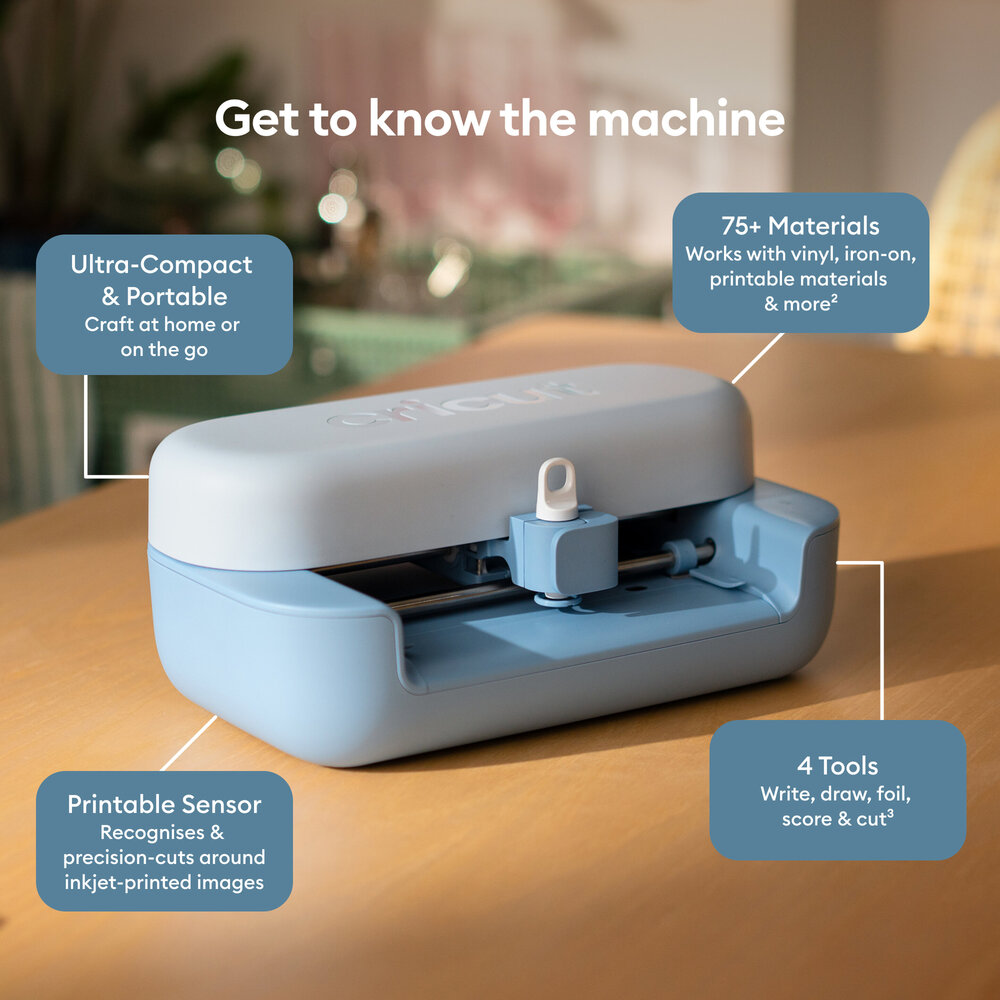 Get to know the machine

Ultra-Compact & Portable
Craft at home or on the go

75+ Materials
Works with vinyl, iron-on, printable materials & more$^2$

cricut

Printable Sensor
Recognises & precision-cuts around inkjet-printed images

4 Tools
Write, draw, foil, score & cut$^3$