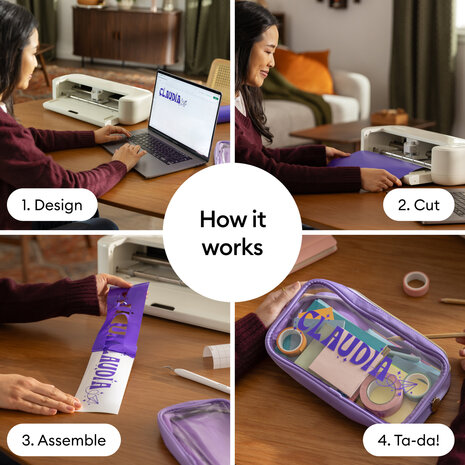 CLAUDIA

1. Design

2. Cut

How it works

CLAUDIA

3. Assemble

CLAUDIA

4. Ta-da!