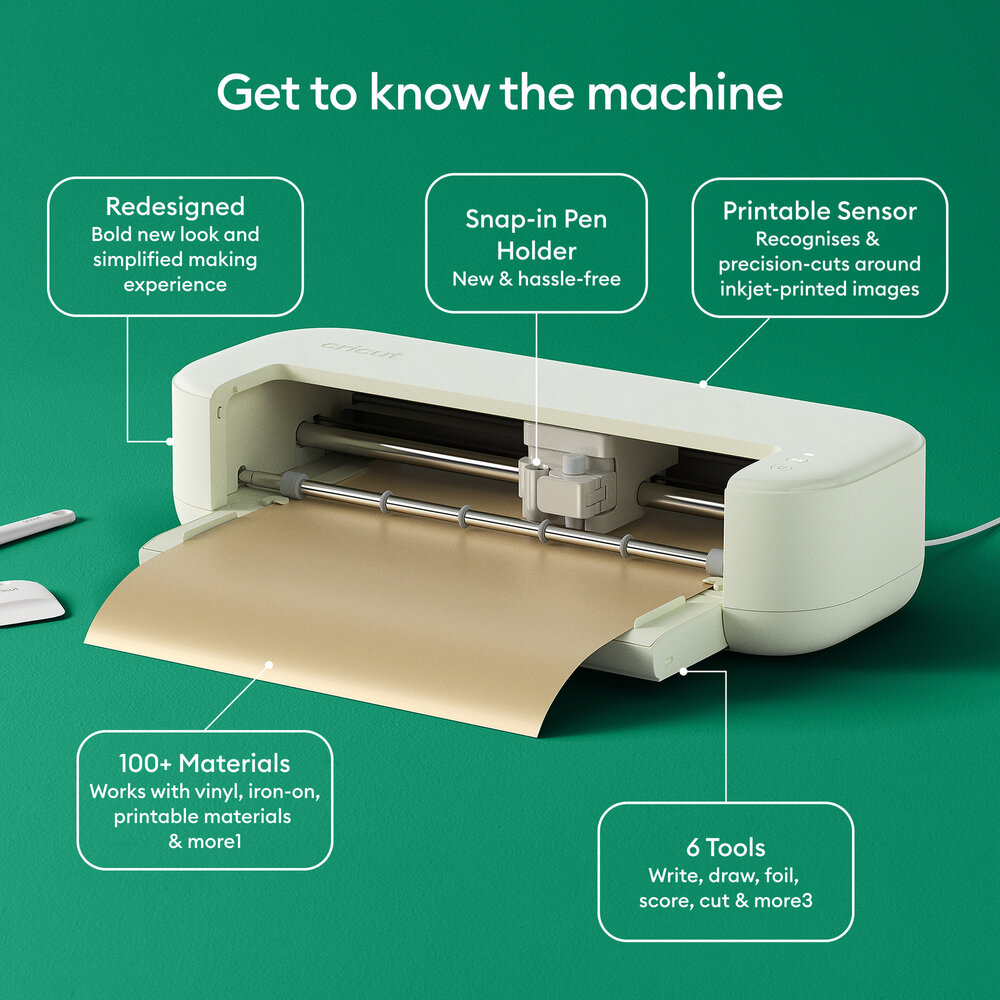 Get to know the machine

Redesigned
Bold new look and simplified making experience

Snap-in Pen Holder
New & hassle-free

Printable Sensor
Recognises & precision-cuts around inkjet-printed images

cricut

100+ Materials
Works with vinyl, iron-on, printable materials & more1

6 Tools
Write, draw, foil, score, cut & more3