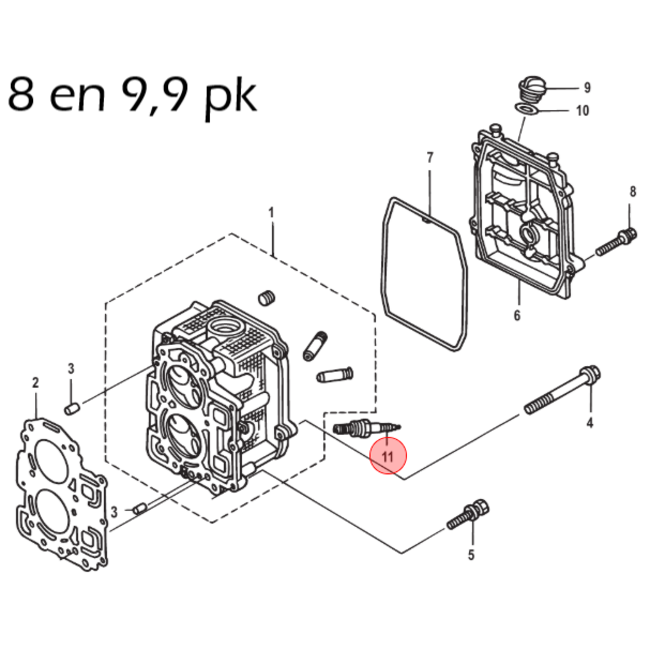 8 en 9,9 pk

9
10
7
8
1
6
3
2
4
11
3
5