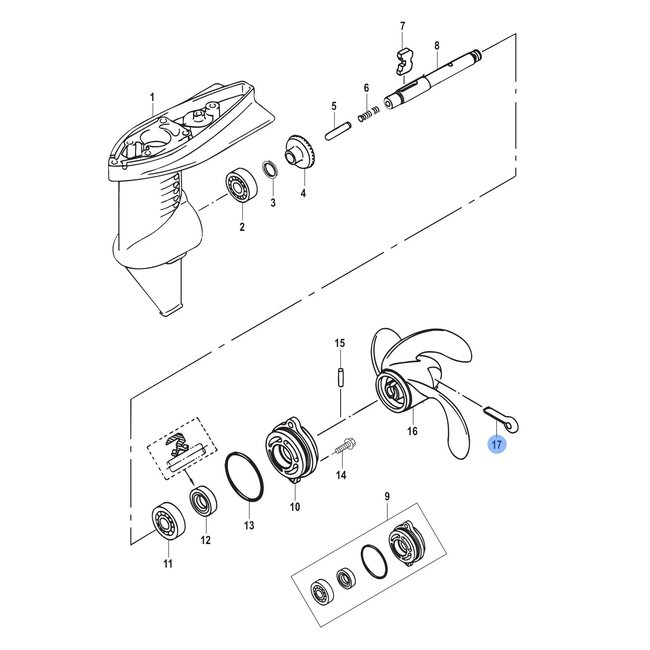 7
8
1
6
5
3
4
2
15
16
17
14
10
13
12
11
9