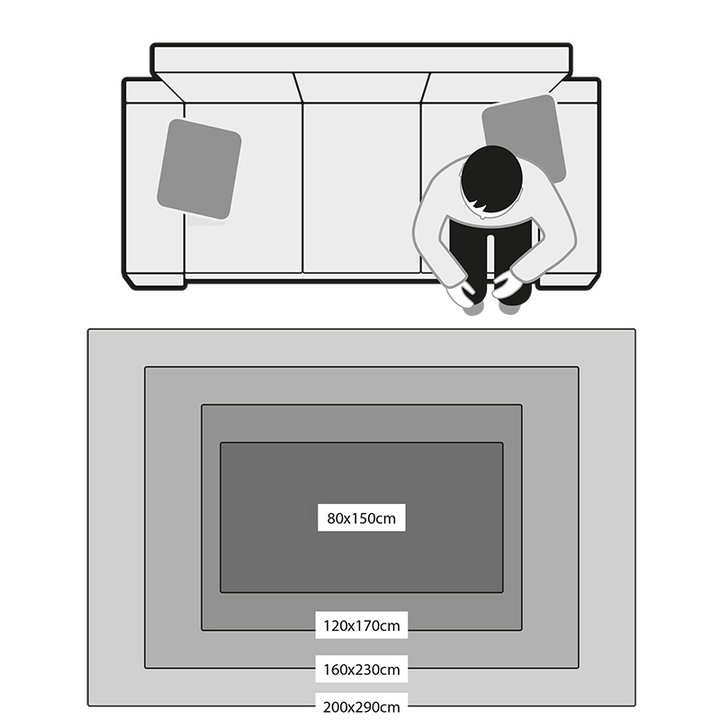 80x150cm

120x170cm

160x230cm

200x290cm