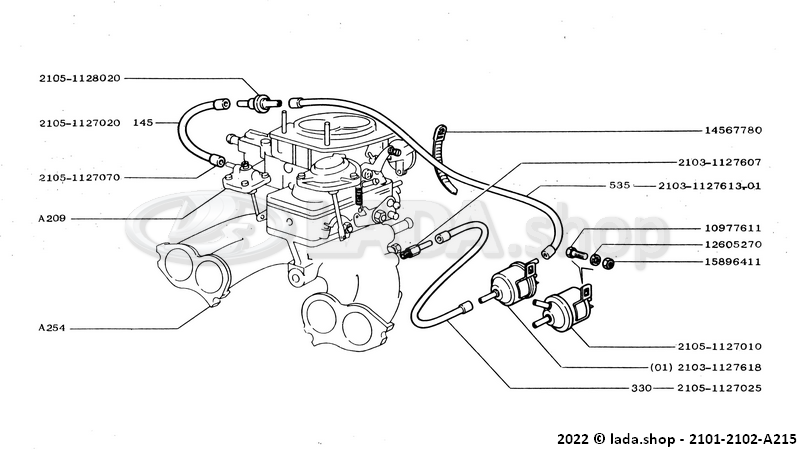 2105-1128020
2105-1127020 145
2105-1127070
A209
A254
14567780
2103-1127607
535 2103-1127613-01
10977611
12605270
15896411
2105-1127010
(01) 2103-1127618
330 2105-1127025
LADA.shop
2022 © lada.shop - 2101-2102-A215