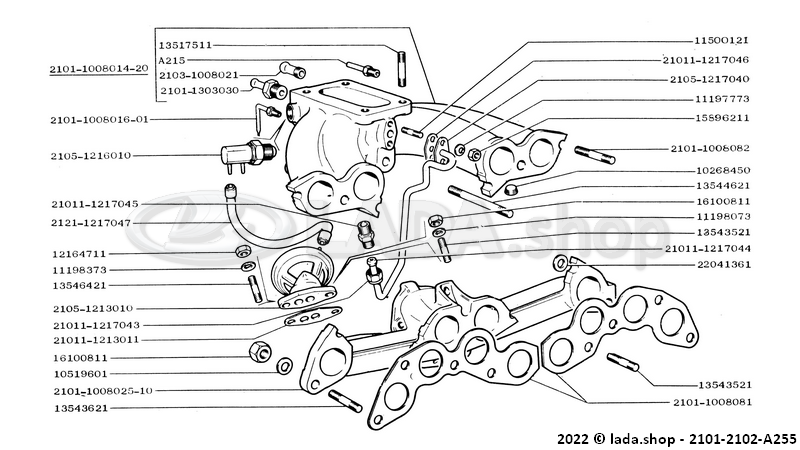 2101-1008014-20

13517511
A215
2103-1008021
2101-1303030
2101-1008016-01
2105-1216010
21011-1217045
2121-1217047
12164711
11198373
13546421
2105-1213010
21011-1217043
21011-1213011
16100811
10519601
2101-1008025-10
13543621

11500121
21011-1217046
2105-1217040
11197773
15896211
2101-1008082
10268450
13544621
16100811
11198073
13543521
21011-1217044
22041361
13543521
2101-1008081

LADA.shop

2022 © lada.shop - 2101-2102-A255