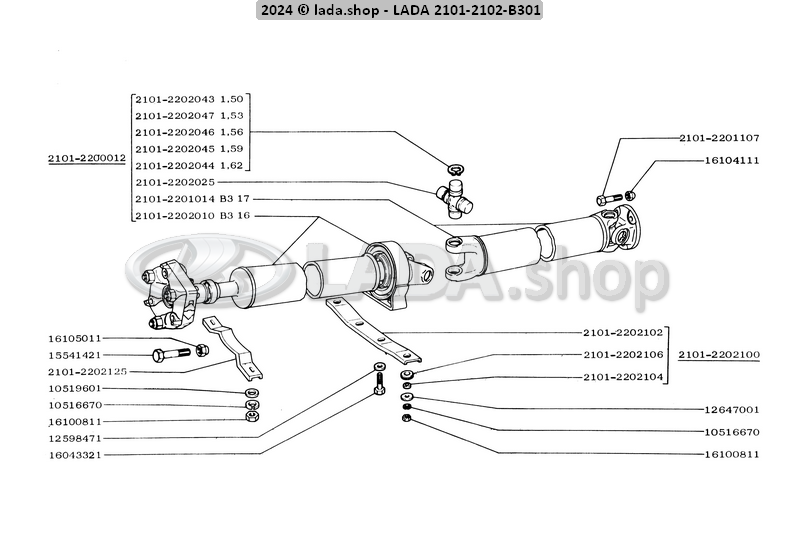 2024 © lada.shop - LADA 2101-2102-B301

2101-2200012

2101-2202043 1.50
2101-2202047 1.53
2101-2202046 1.56
2101-2202045 1.59
2101-2202044 1.62
2101-2202025
2101-2201014 B3 17
2101-2202010 B3 16

2101-2201107
16104111

LADA.shop

16105011
15541421
2101-2202125
10519601
10516670
16100811
12598471
16043321

2101-2202102
2101-2202106
2101-2202104

2101-2202100

12647001
10516670
16100811