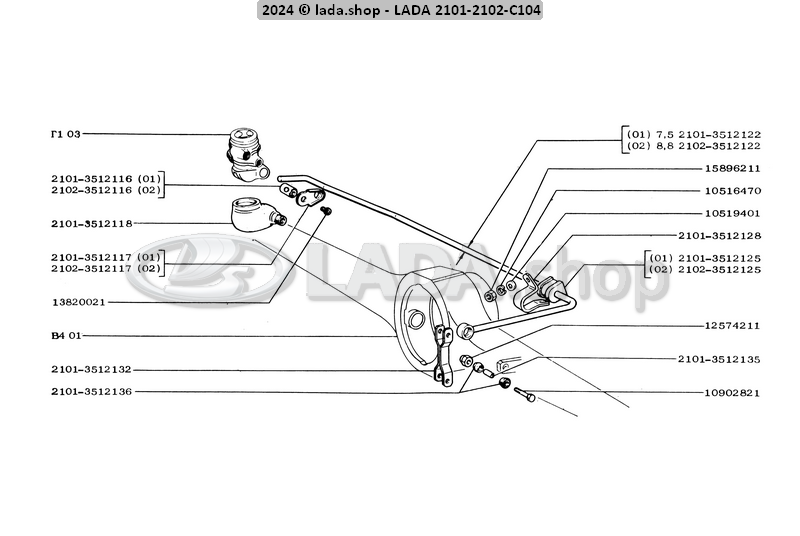 2024 © lada.shop - LADA 2101-2102-C104

Г1 03
2101-3512116 (01)
2102-3512116 (02)
2101-3512118
2101-3512117 (01)
2102-3512117 (02)
13820021
В4 01
2101-3512132
2101-3512136

(01) 7,5 2101-3512122
(02) 8,8 2102-3512122
15896211
10516470
10519401
2101-3512128
(01) 2101-3512125
(02) 2102-3512125
12574211
2101-3512135
10902821

LADA.shop