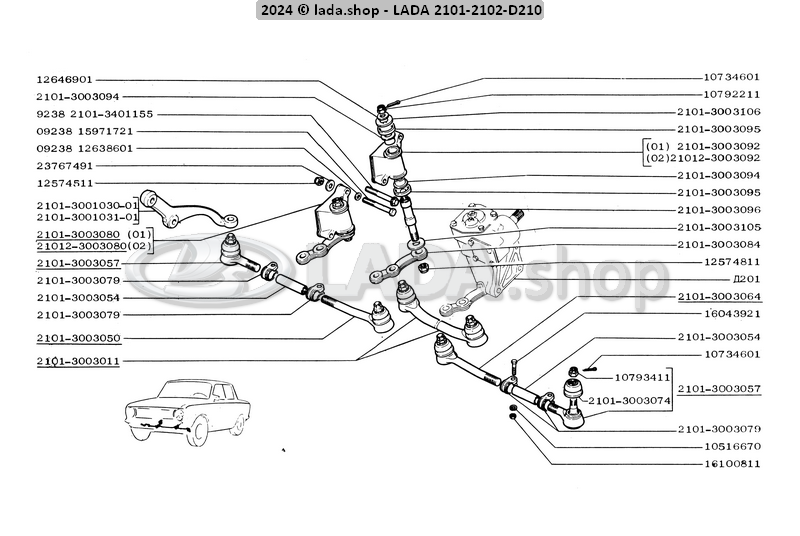 2024 © lada.shop - LADA 2101-2102-D210

12646901
2101-3003094
9238 2101-3401155
09238 15971721
09238 12638601
23767491
12574511
2101-3001030-01
2101-3001031-01
2101-3003080 (01)
21012-3003080(02)
2101-3003057
2101-3003079
2101-3003054
2101-3003079
2101-3003050
2101-3003011

10734601
10792211
2101-3003106
2101-3003095
(01) 2101-3003092
(02)21012-3003092
2101-3003094
2101-3003095
2101-3003096
2101-3003105
2101-3003084
12574811
Д201
2101-3003064
16043921
2101-3003054
10734601
10793411
2101-3003057
2101-3003074
2101-3003079
10516670
16100811

LADA.shop