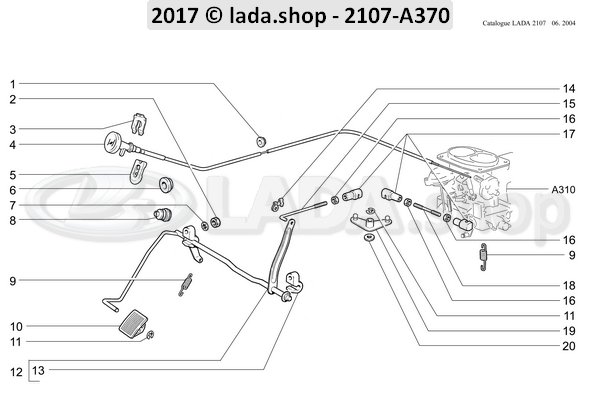 2017 © lada.shop - 2107-A370

Catalogue LADA 2107 06. 2004

1
2
3
4
5
6
7
8
9
10
11
12
13

14
15
16
17
A310
16
9
18
16
11
19
20

LADA.shop