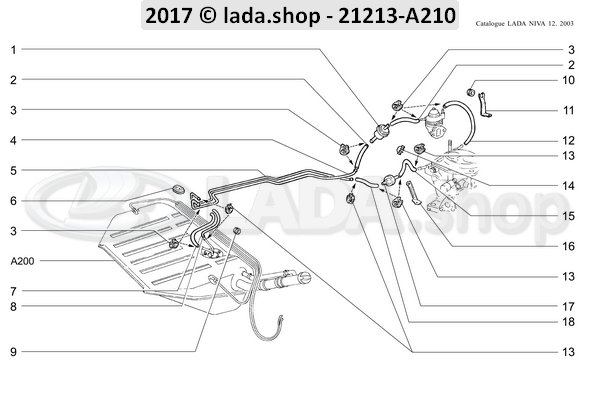 2017 © lada.shop - 21213-A210

Catalogue LADA NIVA 12. 2003

1
2
3
4
5
6
3
A200
7
8
9

3
2
10
11
12
13
14
15
16
13
17
18
13

LADA.shop