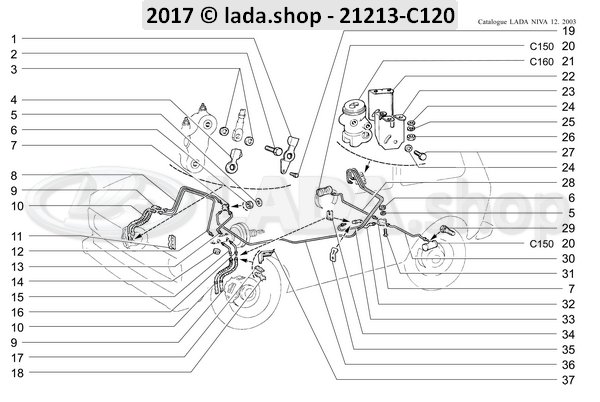 2017 © lada.shop - 21213-C120

Catalogue LADA NIVA 12. 2003

1
2
3
4
5
6
7
8
9
10
11
12
13
14
15
16
10
9
17
18

19
C150 20
C160 21
22
23
24
25
26
27
24
28
6
5
29
C150 20
30
31
7
32
33
34
35
36
37

LADA.shop