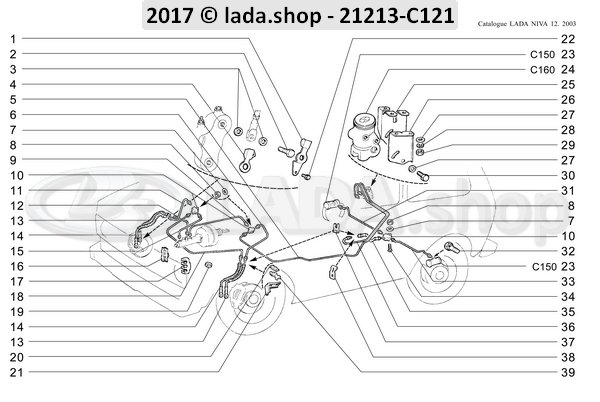 2017 © lada.shop - 21213-C121

Catalogue LADA NIVA 12. 2003

1
2
3
4
5
6
7
8
9
10
11
12
13
14
15
16
17
18
19
14
13
20
21

22
C150 23
C160 24
25
26
27
28
29
27
30
31
8
7
10
32
C150 23
33
34
35
36
37
38
39

LADA.shop