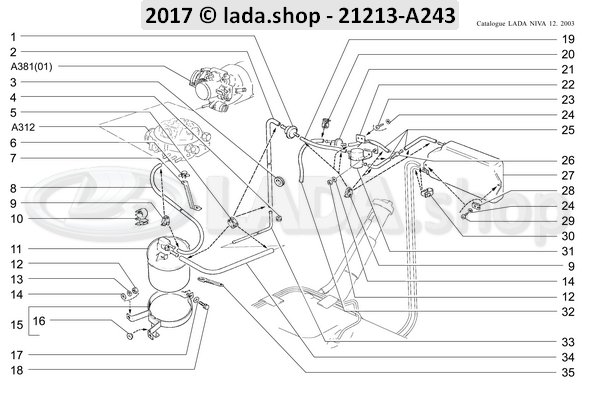 2017 © lada.shop - 21213-A243

Catalogue LADA NIVA 12. 2003

1
2
A381(01)
3
4
5
A312
6
7
8
9
10
11
12
13
14
15
16
17
18

19
20
21
22
23
24
25
26
27
28
24
29
30
31
9
14
12
32
33
34
35

LADA.shop