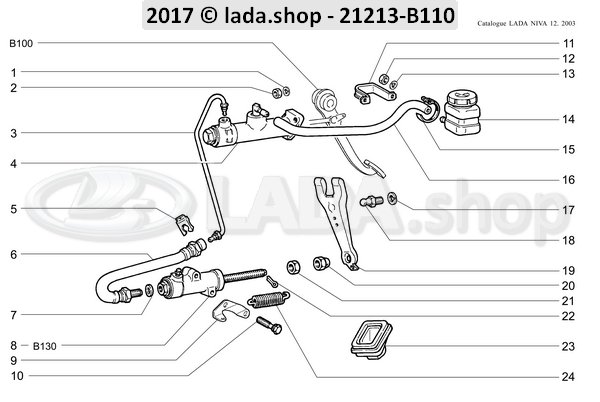 2017 © lada.shop - 21213-B110

Catalogue LADA NIVA 12. 2003

B100
1
2
3
4
5
6
7
8 B130
9
10

11
12
13
14
15
16
17
18
19
20
21
22
23
24

LADA.shop