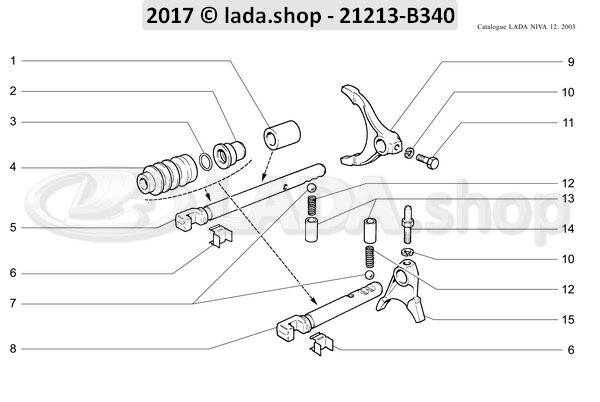 2017 © lada.shop - 21213-B340

Catalogue LADA NIVA 12. 2003

1
2
3
4
5
6
7
8

9
10
11
12
13
14
10
12
15
6

LADA.shop