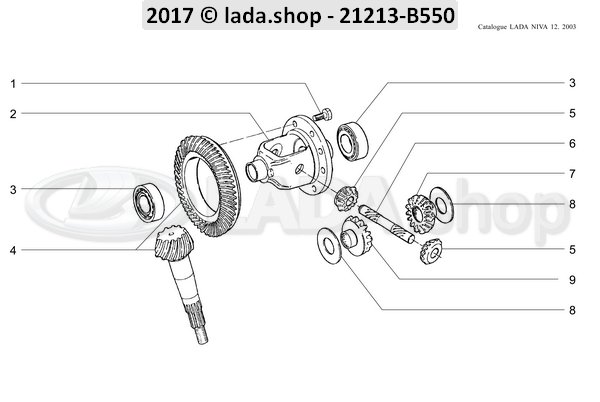 2017 © lada.shop - 21213-B550

Catalogue LADA NIVA 12. 2003

1
2
3
4

3
5
6
7
8
5
9
8

LADA shop