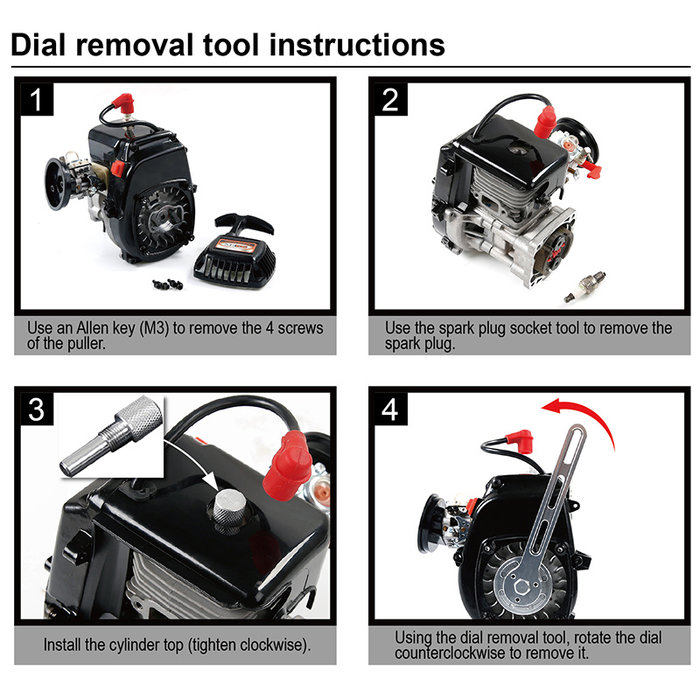 Dial removal tool instructions

1

Use an Allen key (M3) to remove the 4 screws of the puller.

2

Use the spark plug socket tool to remove the spark plug.

3

Install the cylinder top (tighten clockwise).

4

Using the dial removal tool, rotate the dial counterclockwise to remove it.