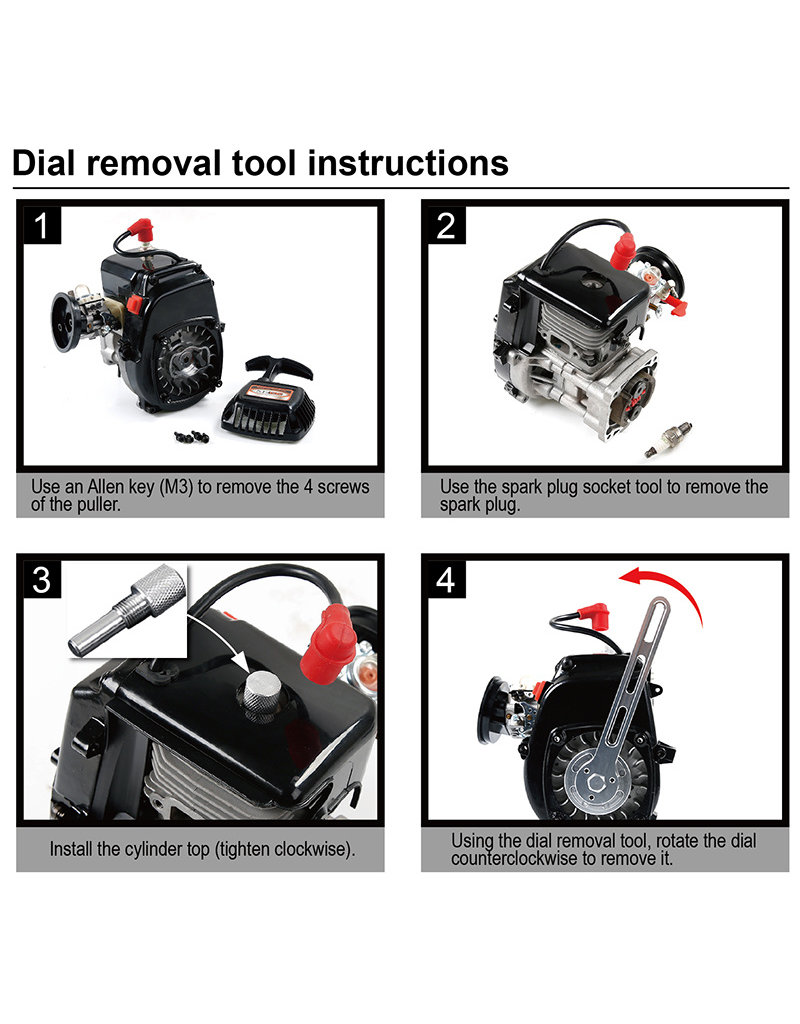 Dial removal tool instructions

1

Use an Allen key (M3) to remove the 4 screws of the puller.

2

Use the spark plug socket tool to remove the spark plug.

3

Install the cylinder top (tighten clockwise).

4

Using the dial removal tool, rotate the dial counterclockwise to remove it.