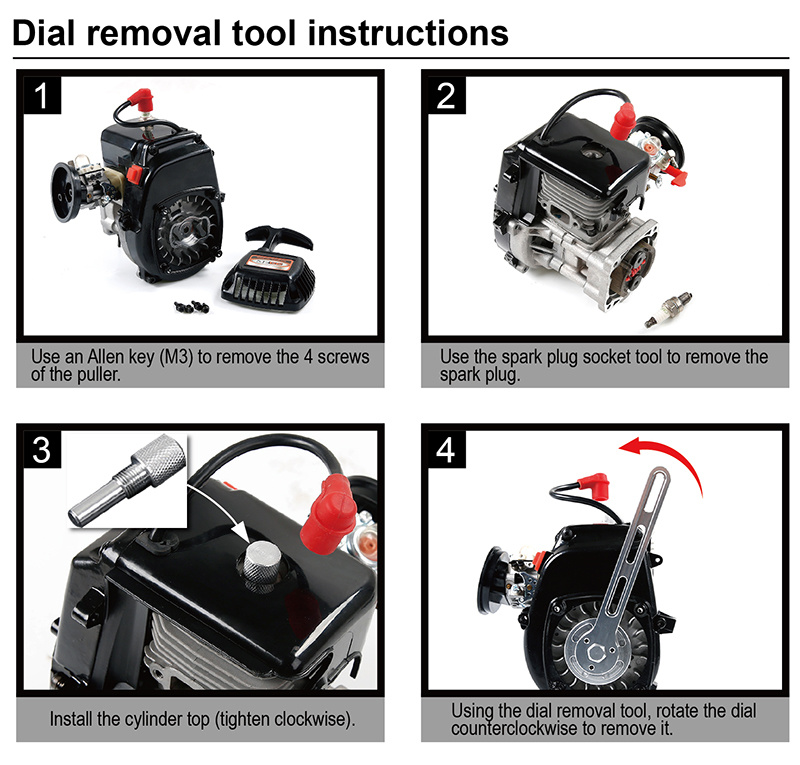 Dial removal tool instructions

1

Use an Allen key (M3) to remove the 4 screws of the puller.

2

Use the spark plug socket tool to remove the spark plug.

3

Install the cylinder top (tighten clockwise).

4

Using the dial removal tool, rotate the dial counterclockwise to remove it.